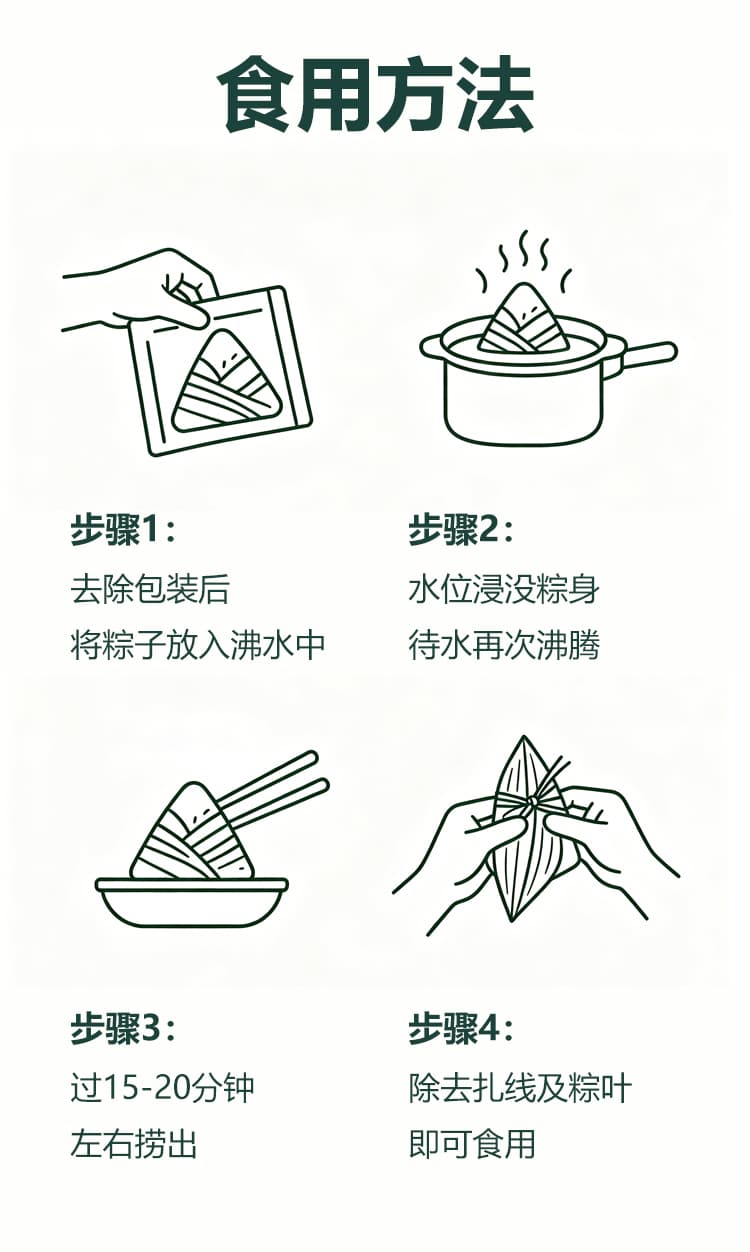 食用方法

步骤1：
去除包装后
将粽子放入沸水中

步骤2：
水位浸没粽身
待水再次沸腾

步骤3：
过15-20分钟
左右捞出

步骤4：
除去扎线及粽叶
即可食用